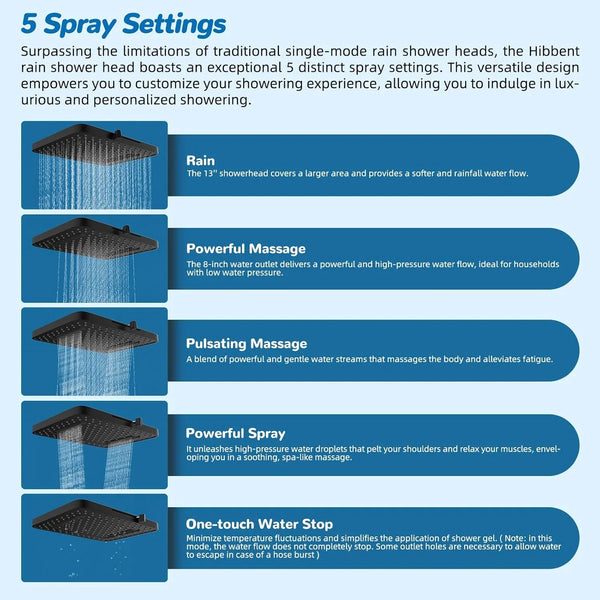 5 Spray Settings

Surpassing the limitations of traditional single-mode rain shower heads, the Hibbent rain shower head boasts an exceptional 5 distinct spray settings. This versatile design empowers you to customize your showering experience, allowing you to indulge in luxurious and personalized showering.

Rain
The 13" showerhead covers a larger area and provides a softer and rainfall water flow.

Powerful Massage
The 8-inch water outlet delivers a powerful and high-pressure water flow, ideal for households with low water pressure.

Pulsating Massage
A blend of powerful and gentle water streams that massages the body and alleviates fatigue.

Powerful Spray
It unleashes high-pressure water droplets that pelt your shoulders and relax your muscles, enveloping you in a soothing, spa-like massage.

One-touch Water Stop
Minimize temperature fluctuations and simplifies the application of shower gel. ( Note: in this mode, the water flow does not completely stop. Some outlet holes are necessary to allow water to escape in case of a hose burst )